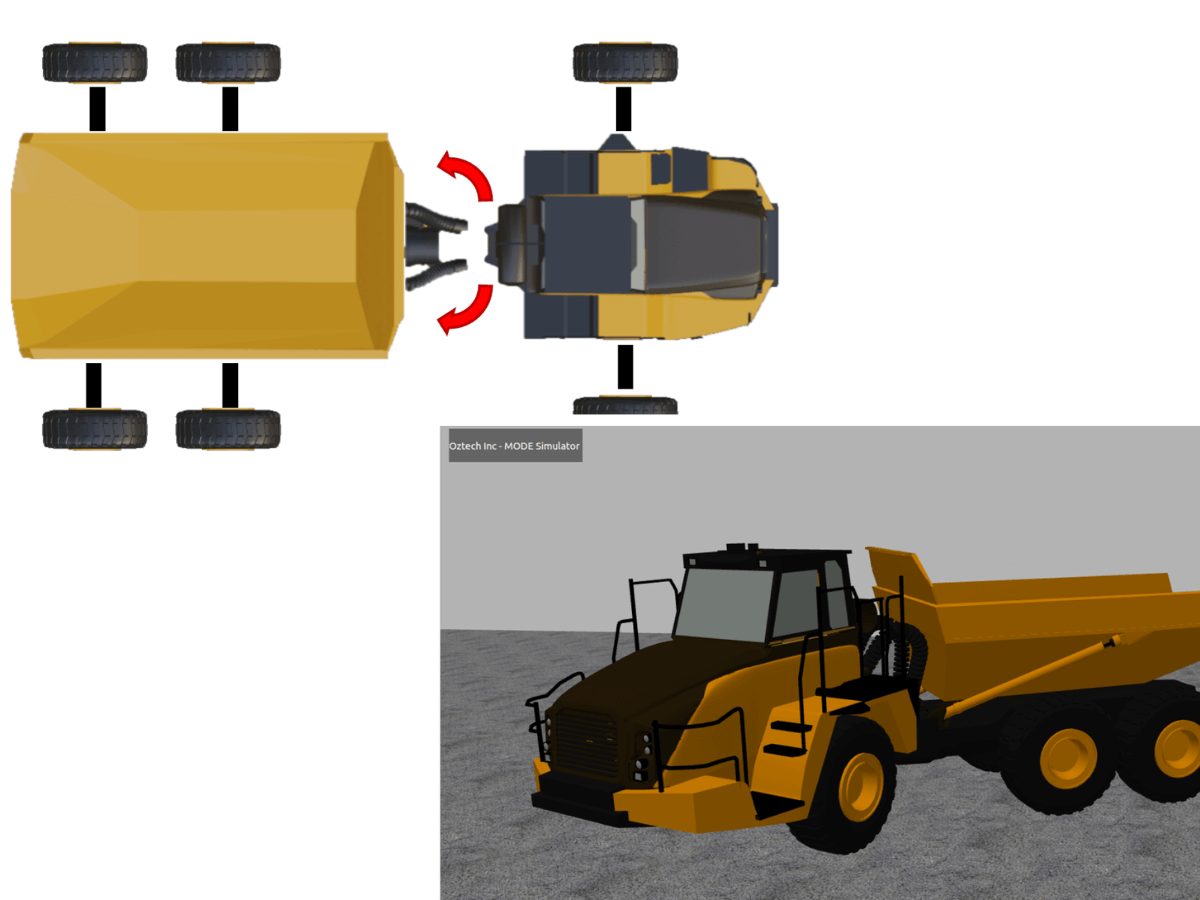 Oztech Inc - MODE Simulator